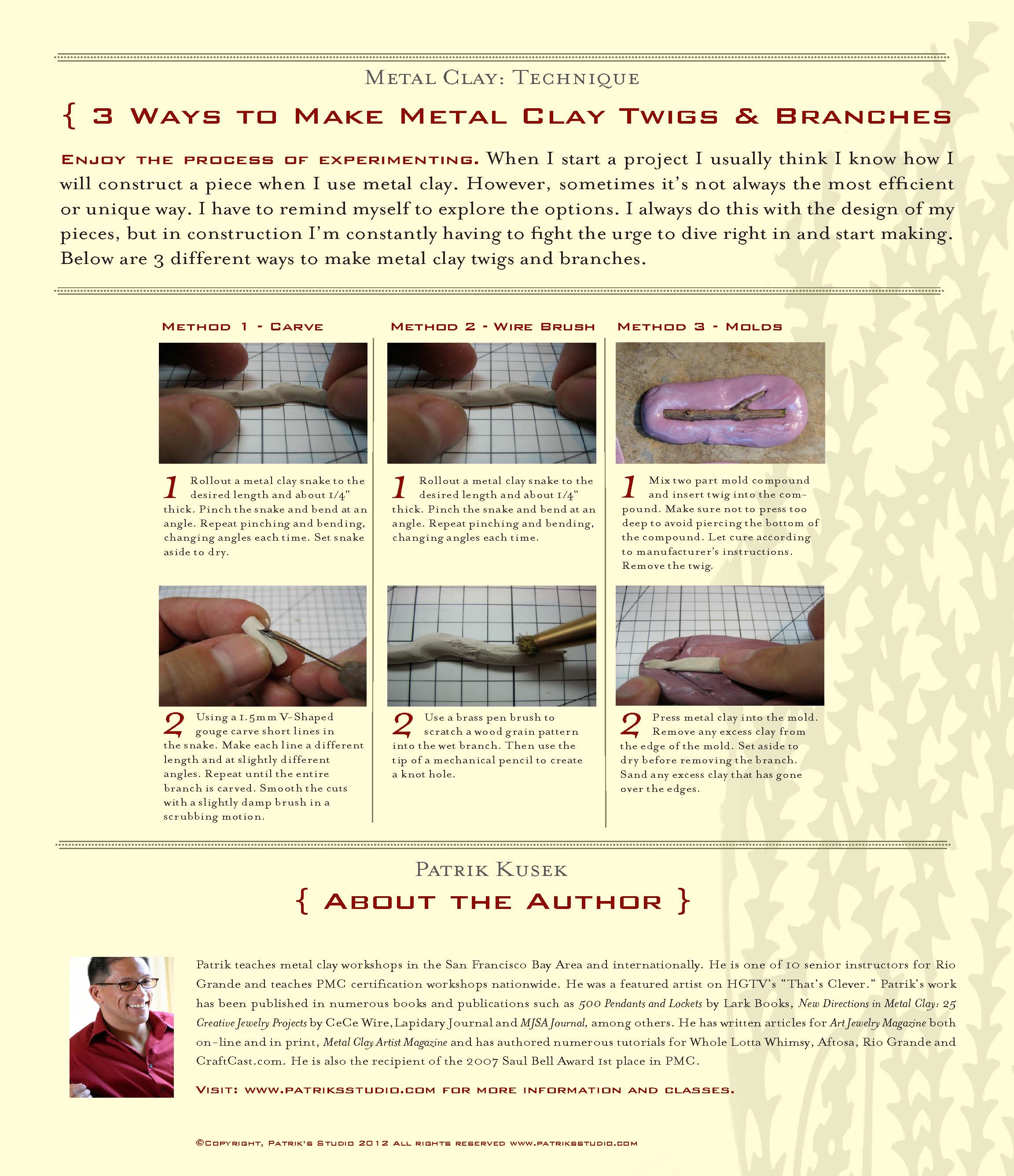 METAL CLAY: TECHNIQUE

{ 3 WAYS TO MAKE METAL CLAY TWIGS & BRANCHES

ENJOY THE PROCESS OF EXPERIMENTING. When I start a project I usually think I know how I will construct a piece when I use metal clay. However, sometimes it's not always the most efficient or unique way. I have to remind myself to explore the options. I always do this with the design of my pieces, but in construction I'm constantly having to fight the urge to dive right in and start making. Below are 3 different ways to make metal clay twigs and branches.

METHOD 1 - CARVE

1 Rollout a metal clay snake to the desired length and about 1/4" thick. Pinch the snake and bend at an angle. Repeat pinching and bending, changing angles each time. Set snake aside to dry.

2 Using a 1.5mm V-Shaped gouge carve short lines in the snake. Make each line a different length and at slightly different angles. Repeat until the entire branch is carved. Smooth the cuts with a slightly damp brush in a scrubbing motion.

METHOD 2 - WIRE BRUSH

1 Rollout a metal clay snake to the desired length and about 1/4" thick. Pinch the snake and bend at an angle. Repeat pinching and bending, changing angles each time.

2 Use a brass pen brush to scratch a wood grain pattern into the wet branch. Then use the tip of a mechanical pencil to create a knot hole.

METHOD 3 - MOLDS

1 Mix two part mold compound and insert twig into the compound. Make sure not to press too deep to avoid piercing the bottom of the compound. Let cure according to manufacturer's instructions. Remove the twig.

2 Press metal clay into the mold. Remove any excess clay from the edge of the mold. Set aside to dry before removing the branch. Sand any excess clay that has gone over the edges.

PATRIK KUSEK

{ ABOUT THE AUTHOR }

Patrik teaches metal clay workshops in the San Francisco Bay Area and internationally. He is one of 10 senior instructors for Rio Grande and teaches PMC certification workshops nationwide. He was a featured artist on HGTV's "That's Clever." Patrik's work has been published in numerous books and publications such as 500 Pendants and Lockets by Lark Books, New Directions in Metal Clay: 25 Creative Jewelry Projects by CeCe Wire, Lapidary Journal and MJSA Journal, among others. He has written articles for Art Jewelry Magazine both on-line and in print, Metal Clay Artist Magazine and has authored numerous tutorials for Whole Lotta Whimsy, Aftosa, Rio Grande and CraftCast.com. He is also the recipient of the 2007 Saul Bell Award 1st place in PMC.

VISIT: WWW.PATRIKSSTUDIO.COM FOR MORE INFORMATION AND CLASSES.

©COPYRIGHT, PATRIK'S STUDIO 2012 ALL RIGHTS RESERVED WWW.PATRIKSSTUDIO.COM